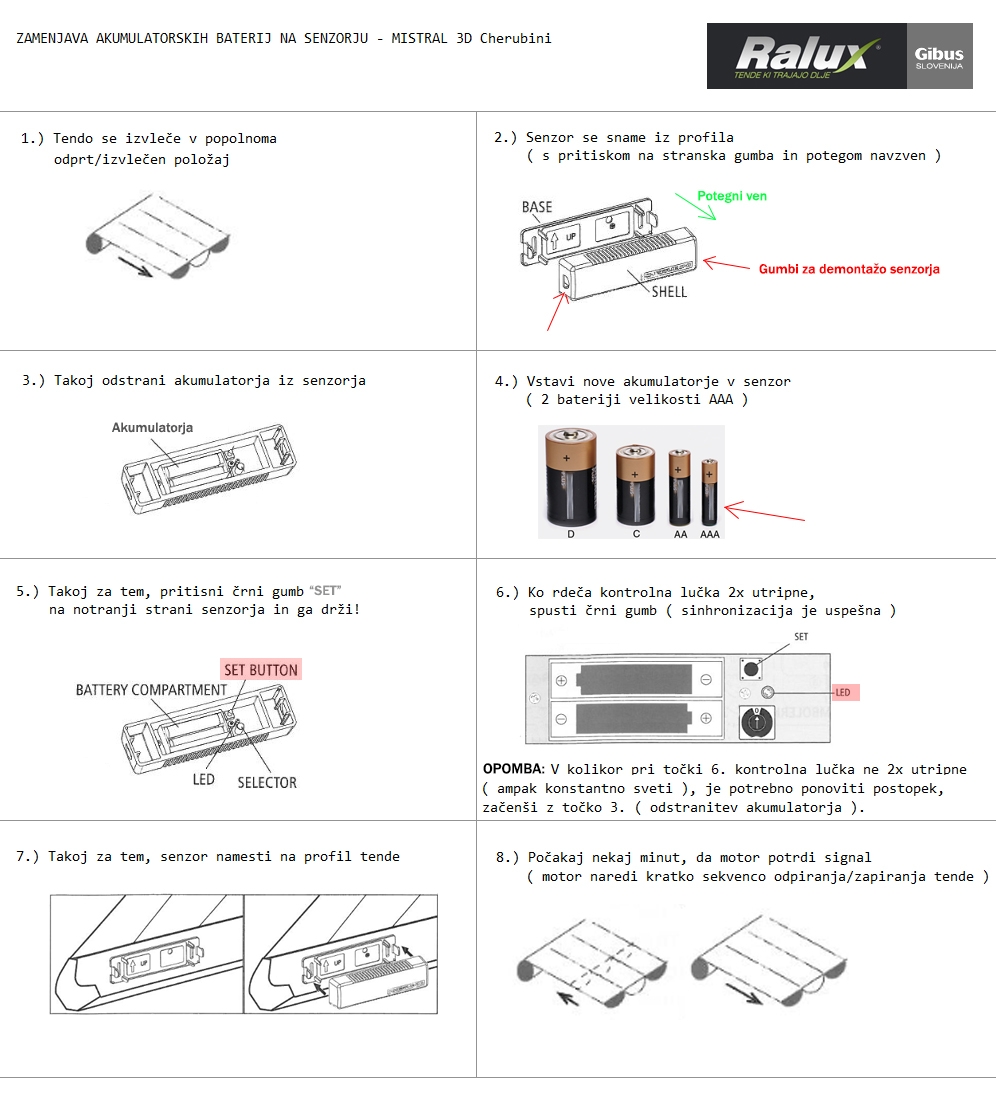 ZAMENJAVA AKUMULATORSKIH BATERIJ NA SENZORJU - MISTRAL 3D Cherubini

Ralux
TENDE KI TRAJAJO DLJE
Gibus
SLOVENIJA

1.) Tendo se izvleče v popolnoma odprt/izvlečen položaj

2.) Senzor se sname iz profila ( s pritiskom na stranska gumba in potegom navzven )

BASE
UP
Potegni ven
Gumbi za demontažo senzorja
SHELL

3.) Takoj odstrani akumulatorja iz senzorja

Akumulatorja

4.) Vstavi nove akumulatorje v senzor ( 2 bateriji velikosti AAA )

D
C
AA
AAA

5.) Takoj za tem, pritisni črni gumb "SET" na notranji strani senzorja in ga drži!

SET BUTTON
BATTERY COMPARTMENT
LED
SELECTOR

6.) Ko rdeča kontrolna lučka 2x utripne, spusti črni gumb ( sinhronizacija je uspešna )

SET
LED

OPOMBA: V kolikor pri točki 6. kontrolna lučka ne 2x utripne ( ampak konstantno sveti ), je potrebno ponoviti postopek, začenši z točko 3. ( odstranitev akumulatorja ).

7.) Takoj za tem, senzor namesti na profil tende

UP
UP

8.) Počakaj nekaj minut, da motor potrdi signal ( motor naredi kratko sekvenco odpiranja/zapiranja tende )